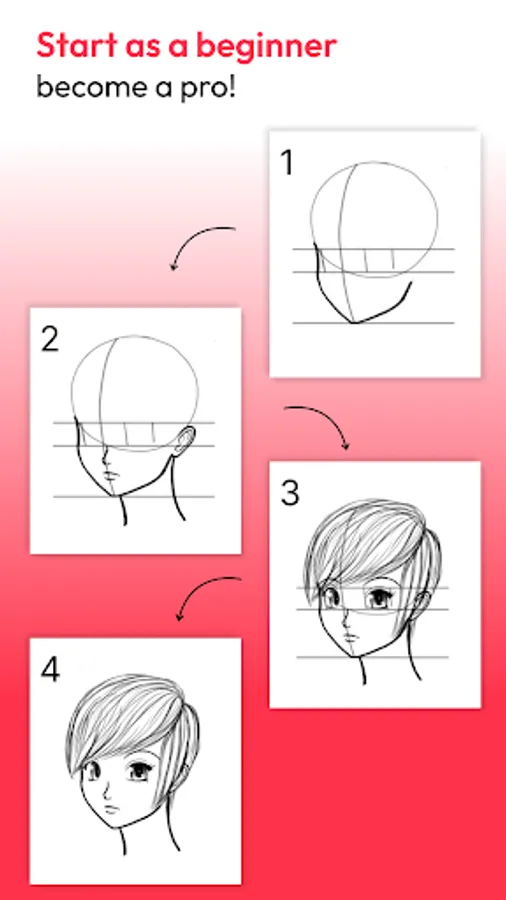 Start as a beginner
become a pro!

1

2

3

4