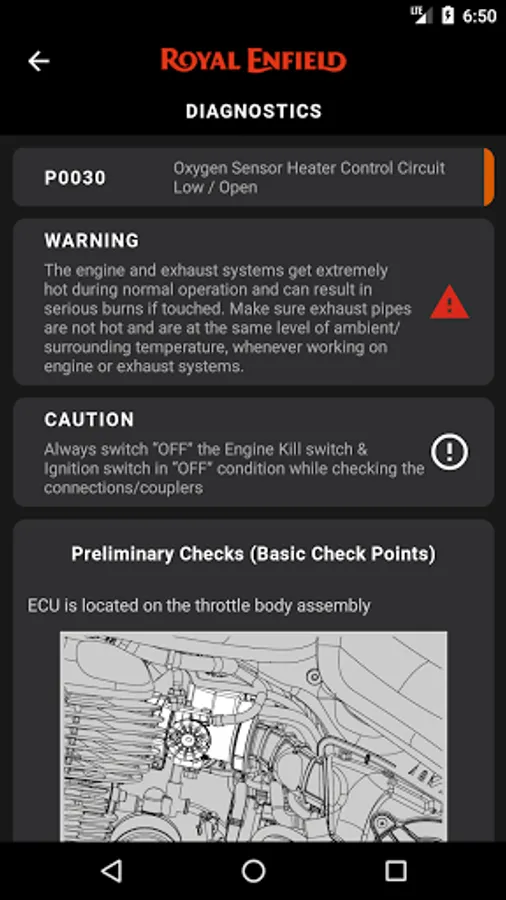 LTE 6:50

ROYAL ENFIELD

DIAGNOSTICS

P0030 Oxygen Sensor Heater Control Circuit Low / Open

WARNING
The engine and exhaust systems get extremely hot during normal operation and can result in serious burns if touched. Make sure exhaust pipes are not hot and are at the same level of ambient/ surrounding temperature, whenever working on engine or exhaust systems.

CAUTION
Always switch "OFF" the Engine Kill switch & Ignition switch in "OFF" condition while checking the connections/couplers

Preliminary Checks (Basic Check Points)

ECU is located on the throttle body assembly