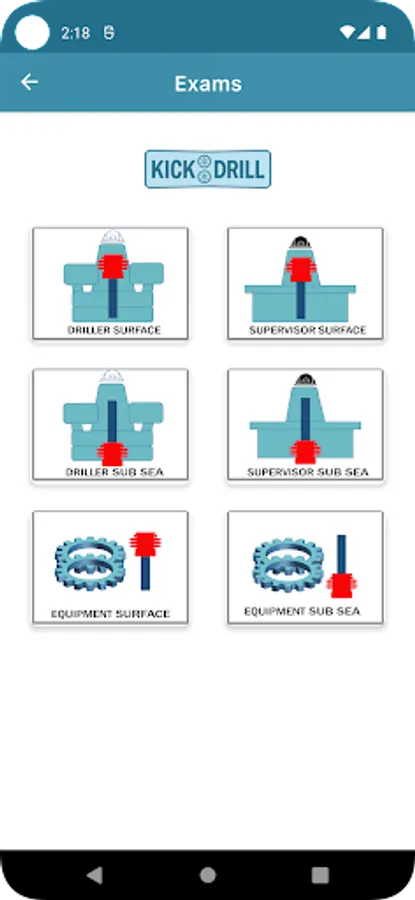 2:18

Exams

KICK DRILL

DRILLER SURFACE

SUPERVISOR SURFACE

DRILLER SUB SEA

SUPERVISOR SUB SEA

EQUIPMENT SURFACE

EQUIPMENT SUB SEA