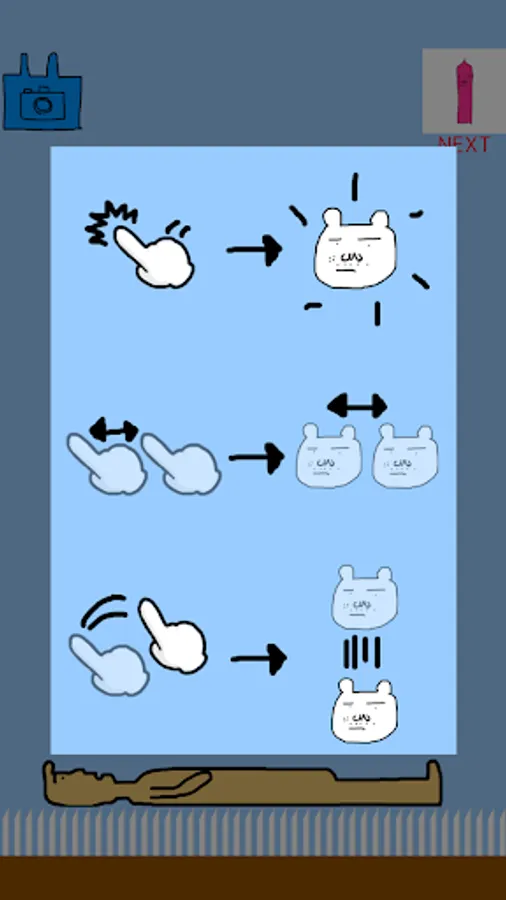 NEXT