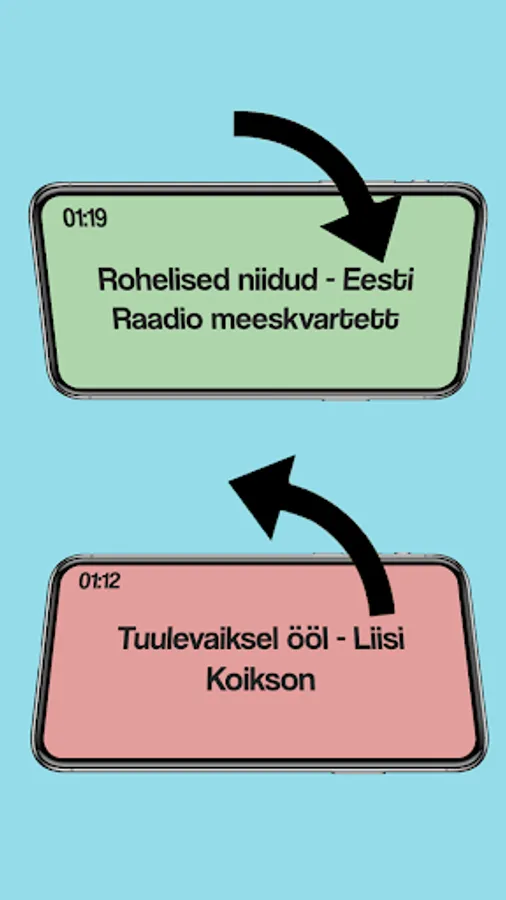 01:19

Rohelised niidud - Eesti Raadio meeskvartett

01:12

Tuulevaiksel ööl - Liisi Koikson