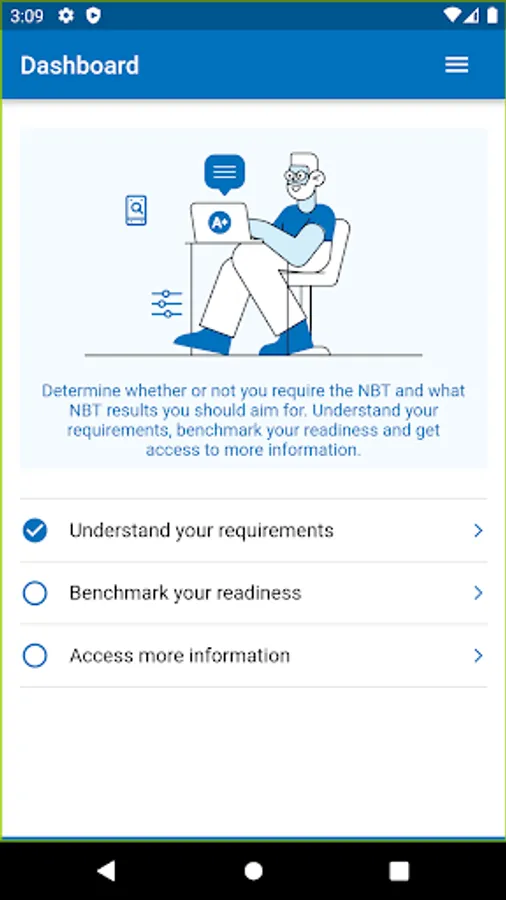 3:09

Dashboard

A+

Determine whether or not you require the NBT and what NBT results you should aim for. Understand your requirements, benchmark your readiness and get access to more information.

Understand your requirements

Benchmark your readiness

Access more information