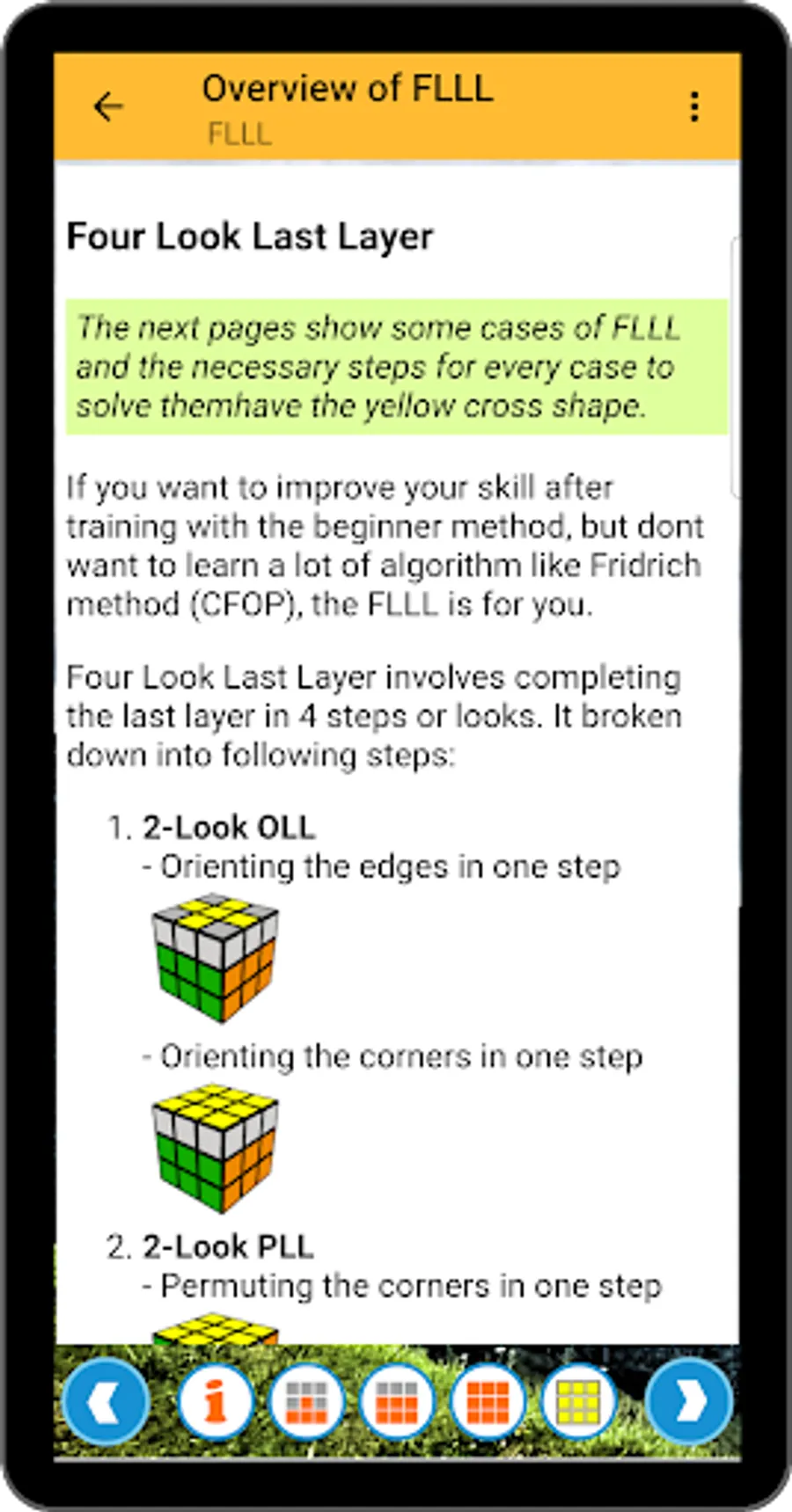 Overview of FLLL
FLLL

Four Look Last Layer

The next pages show some cases of FLLL and the necessary steps for every case to solve themhave the yellow cross shape.

If you want to improve your skill after training with the beginner method, but dont want to learn a lot of algorithm like Fridrich method (CFOP), the FLLL is for you.

Four Look Last Layer involves completing the last layer in 4 steps or looks. It broken down into following steps:

1. 2-Look OLL
- Orienting the edges in one step

- Orienting the corners in one step

2. 2-Look PLL
- Permuting the corners in one step

i