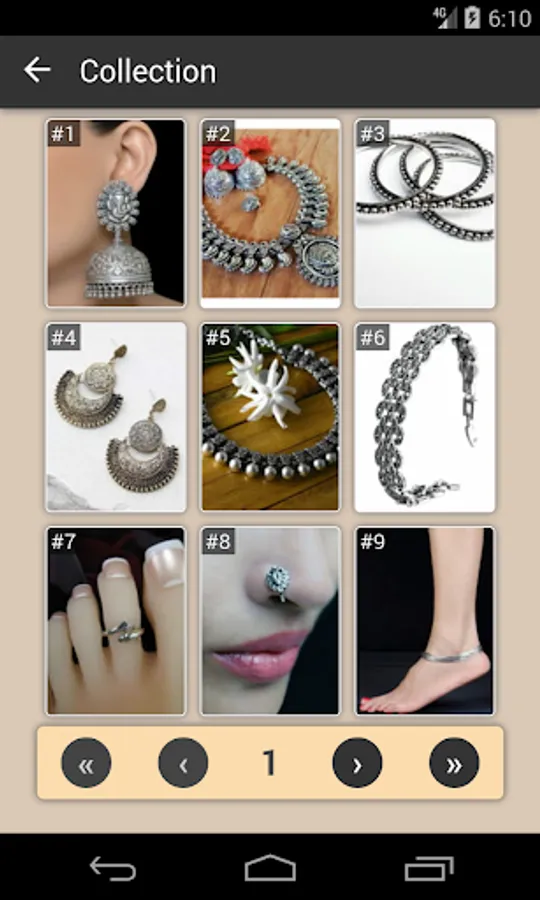 4G 6:10

Collection

#1
#2
#3
#4
#5
#6
#7
#8
#9

«
‹
1
›
»