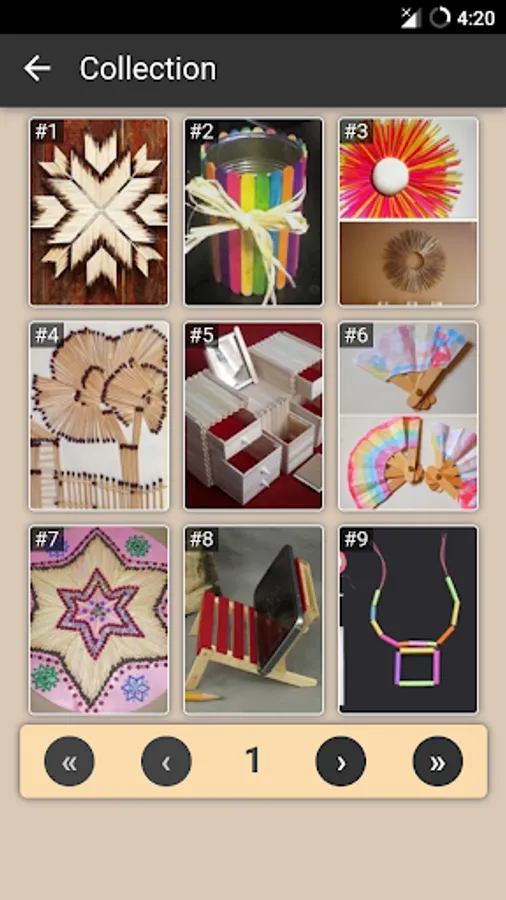 4:20

Collection

#1 #2 #3
#4 #5 #6
#7 #8 #9

« ‹ 1 › »