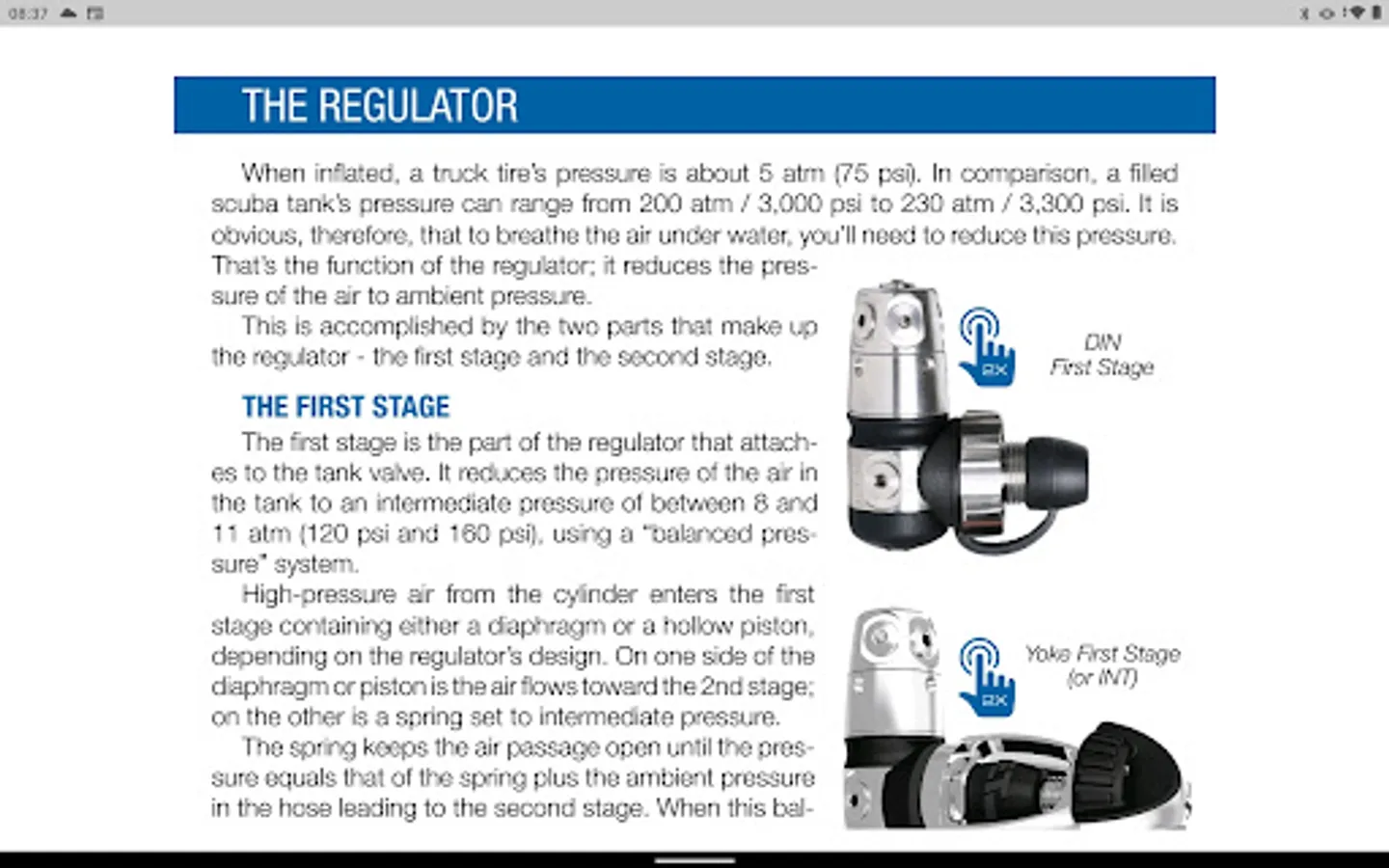 08:37

THE REGULATOR

When inflated, a truck tire's pressure is about 5 atm (75 psi). In comparison, a filled scuba tank's pressure can range from 200 atm / 3,000 psi to 230 atm / 3,300 psi. It is obvious, therefore, that to breathe the air under water, you'll need to reduce this pressure. That's the function of the regulator; it reduces the pressure of the air to ambient pressure.

This is accomplished by the two parts that make up the regulator - the first stage and the second stage.

THE FIRST STAGE

The first stage is the part of the regulator that attaches to the tank valve. It reduces the pressure of the air in the tank to an intermediate pressure of between 8 and 11 atm (120 psi and 160 psi), using a "balanced pressure" system.

High-pressure air from the cylinder enters the first stage containing either a diaphragm or a hollow piston, depending on the regulator's design. On one side of the diaphragm or piston is the air flows toward the 2nd stage; on the other is a spring set to intermediate pressure.

The spring keeps the air passage open until the pressure equals that of the spring plus the ambient pressure in the hose leading to the second stage. When this bal-

2X

DIN
First Stage

2X

Yoke First Stage
(or INT)