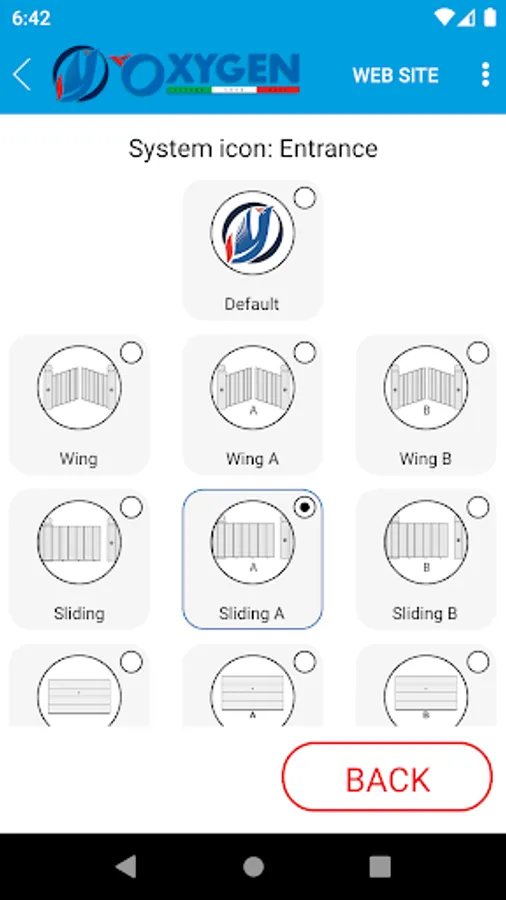 6:42

OXYGEN

WEB SITE

System icon: Entrance

Default

Wing

A

Wing A

B

Wing B

Sliding

A

Sliding A

B

Sliding B

A

B

BACK