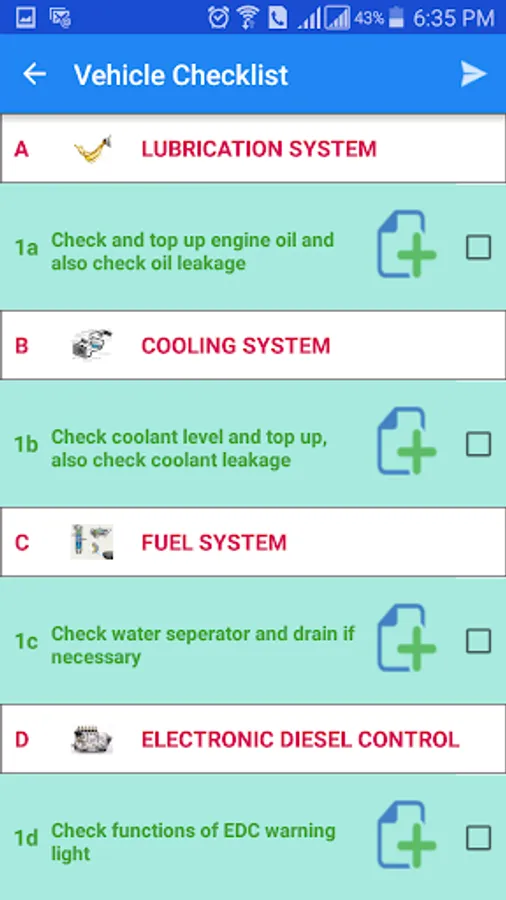 43% 6:35 PM

Vehicle Checklist

A LUBRICATION SYSTEM

1a Check and top up engine oil and also check oil leakage

B COOLING SYSTEM

1b Check coolant level and top up, also check coolant leakage

C FUEL SYSTEM

1c Check water seperator and drain if necessary

D ELECTRONIC DIESEL CONTROL

1d Check functions of EDC warning light