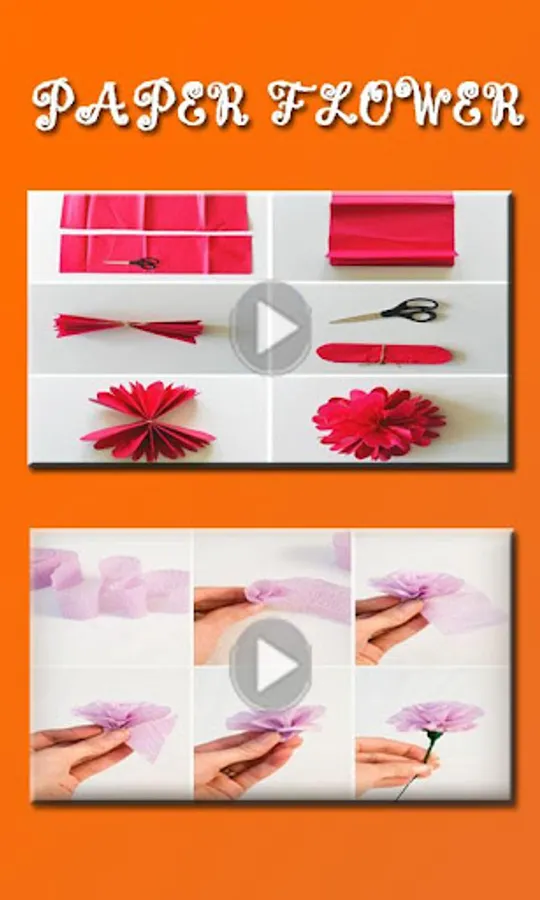 PAPER FLOWER