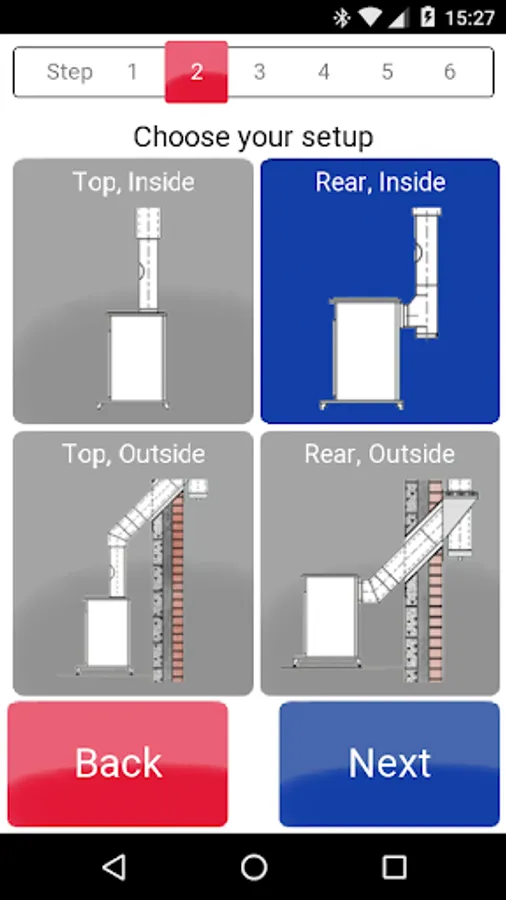 15:27

Step 1 2 3 4 5 6

Choose your setup

Top, Inside

Rear, Inside

Top, Outside

Rear, Outside

Back

Next