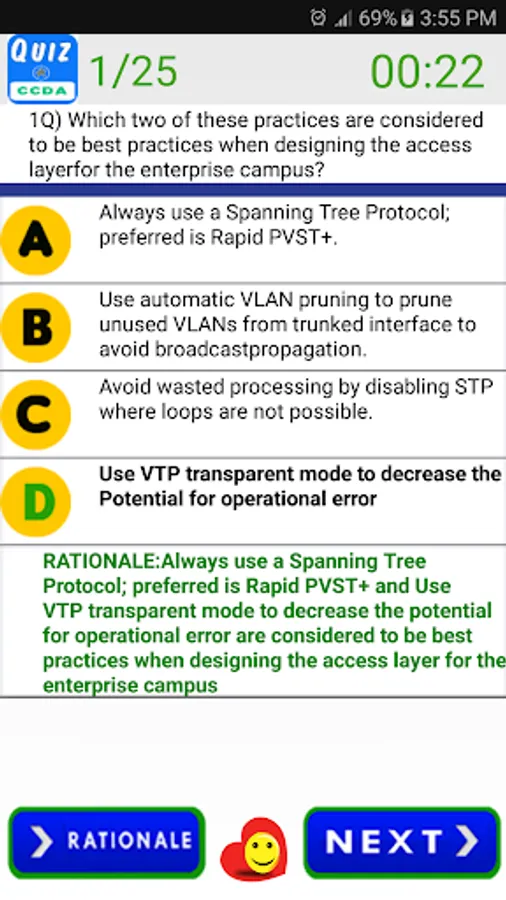 69% 3:55 PM

QUIZ
CCDA

1/25

00:22

1Q) Which two of these practices are considered to be best practices when designing the access layerfor the enterprise campus?

A
Always use a Spanning Tree Protocol; preferred is Rapid PVST+.

B
Use automatic VLAN pruning to prune unused VLANs from trunked interface to avoid broadcastpropagation.

C
Avoid wasted processing by disabling STP where loops are not possible.

D
Use VTP transparent mode to decrease the Potential for operational error

RATIONALE:Always use a Spanning Tree Protocol; preferred is Rapid PVST+ and Use VTP transparent mode to decrease the potential for operational error are considered to be best practices when designing the access layer for the enterprise campus

RATIONALE

NEXT