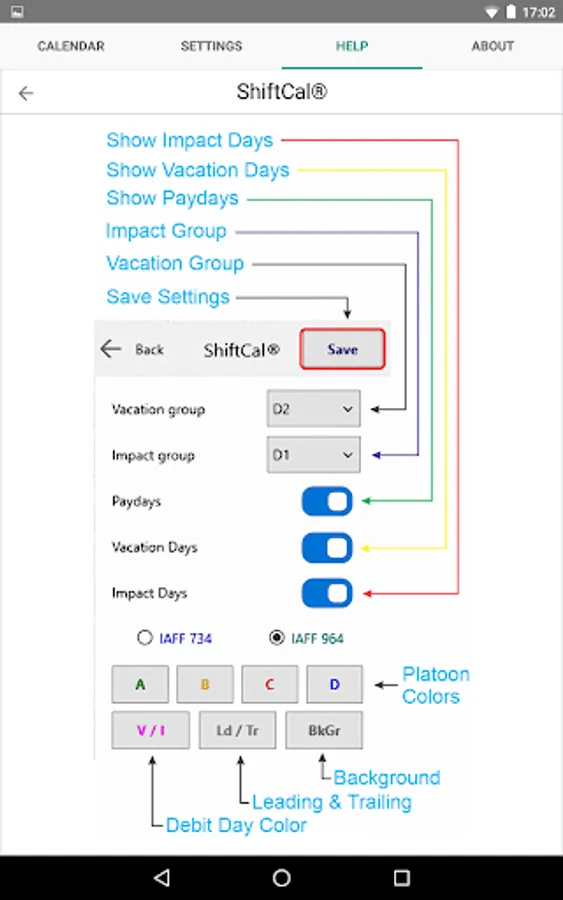 17:02

CALENDAR SETTINGS HELP ABOUT

ShiftCal®

Show Impact Days
Show Vacation Days
Show Paydays
Impact Group
Vacation Group
Save Settings

Back ShiftCal® Save

Vacation group D2
Impact group D1
Paydays
Vacation Days
Impact Days

IAFF 734 IAFF 964

A B C D
Platoon Colors

V / I Ld / Tr BkGr

Background
Leading & Trailing
Debit Day Color