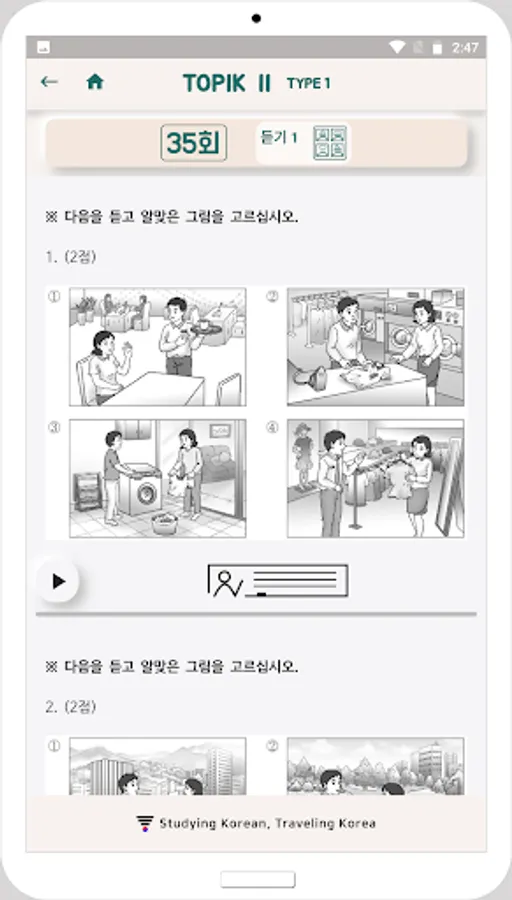 2:47

TOPIK II TYPE 1

35회 듣기 1

※ 다음을 듣고 알맞은 그림을 고르십시오.

1. (2점)

①

②

③

④

※ 다음을 듣고 알맞은 그림을 고르십시오.

2. (2점)

①

②

Studying Korean, Traveling Korea