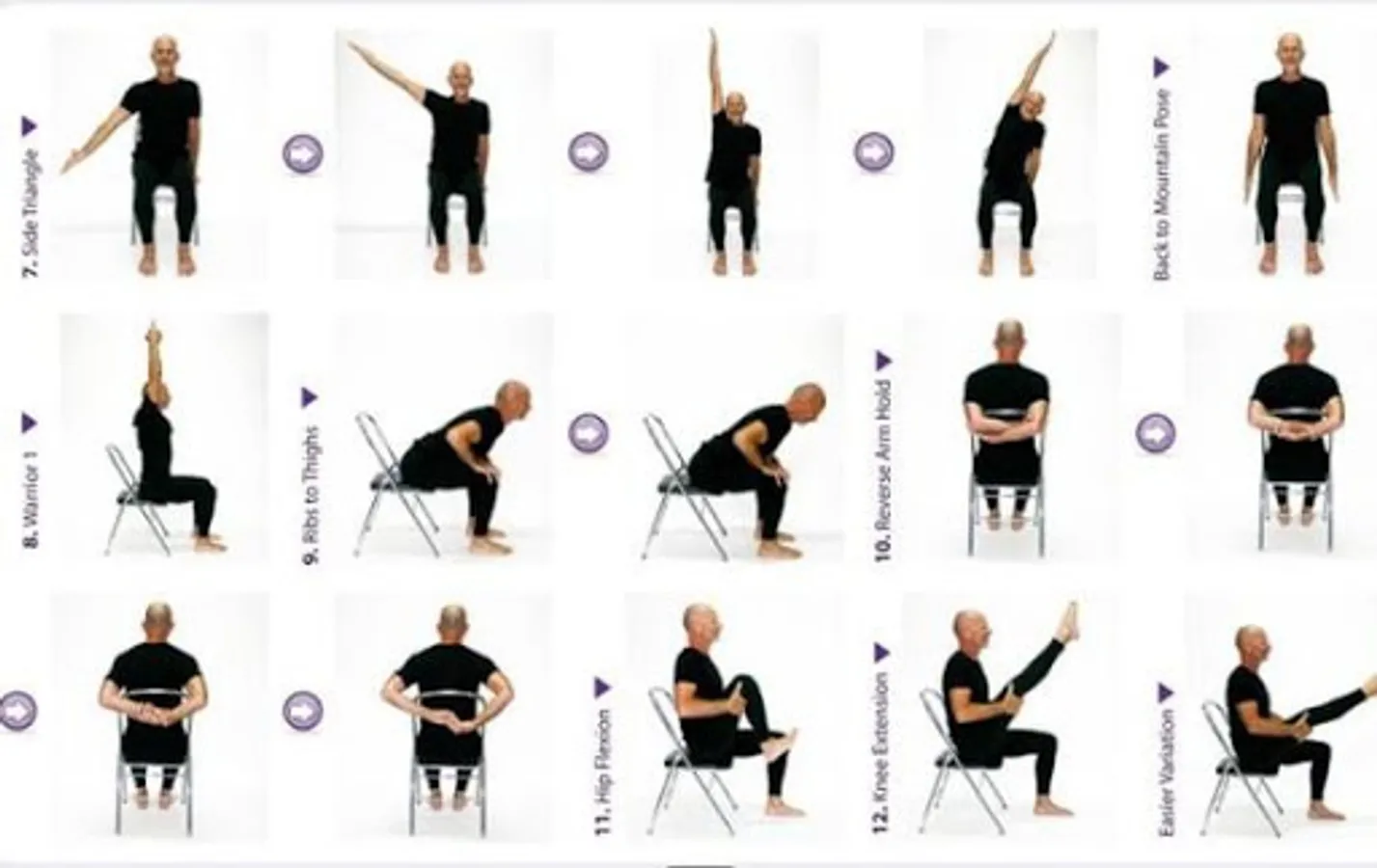 7. Side Triangle

Back to Mountain Pose

8. Warrior 1

9. Ribs to Thighs

10. Reverse Arm Hold

11. Hip Flexion

12. Knee Extension

Easier Variation