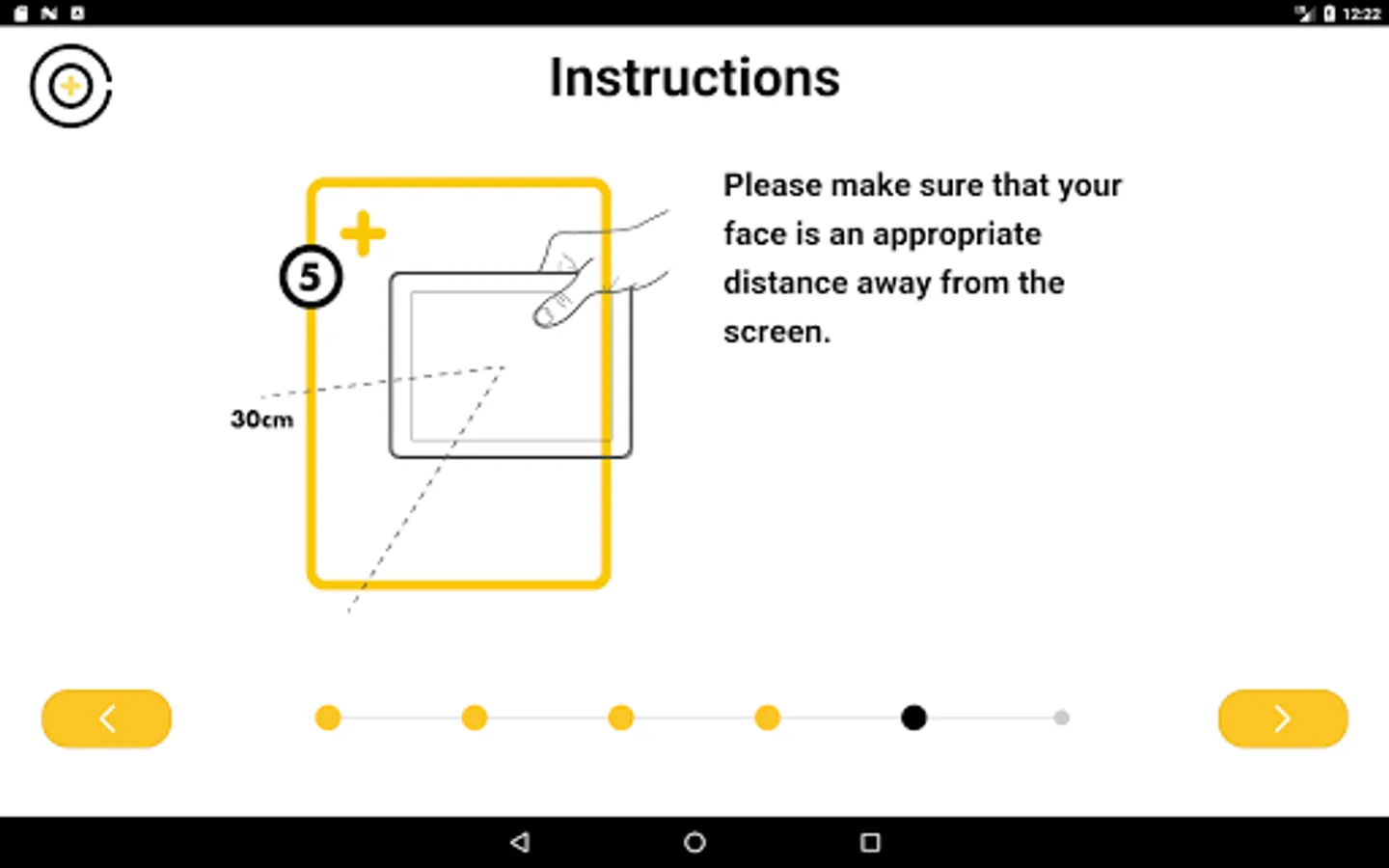 12:22

Instructions

5

30cm

Please make sure that your face is an appropriate distance away from the screen.