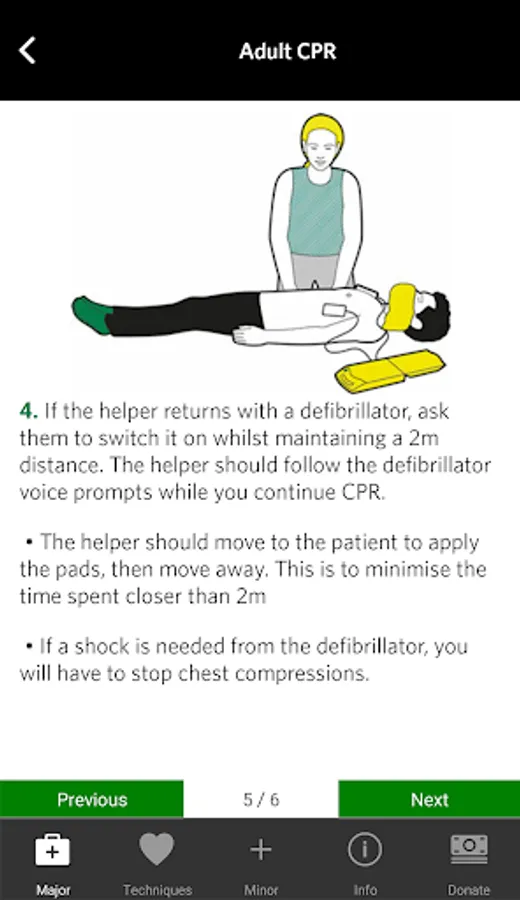 Adult CPR

4. If the helper returns with a defibrillator, ask them to switch it on whilst maintaining a 2m distance. The helper should follow the defibrillator voice prompts while you continue CPR.

• The helper should move to the patient to apply the pads, then move away. This is to minimise the time spent closer than 2m

• If a shock is needed from the defibrillator, you will have to stop chest compressions.

Previous
5 / 6
Next

Major
Techniques
Minor
Info
Donate