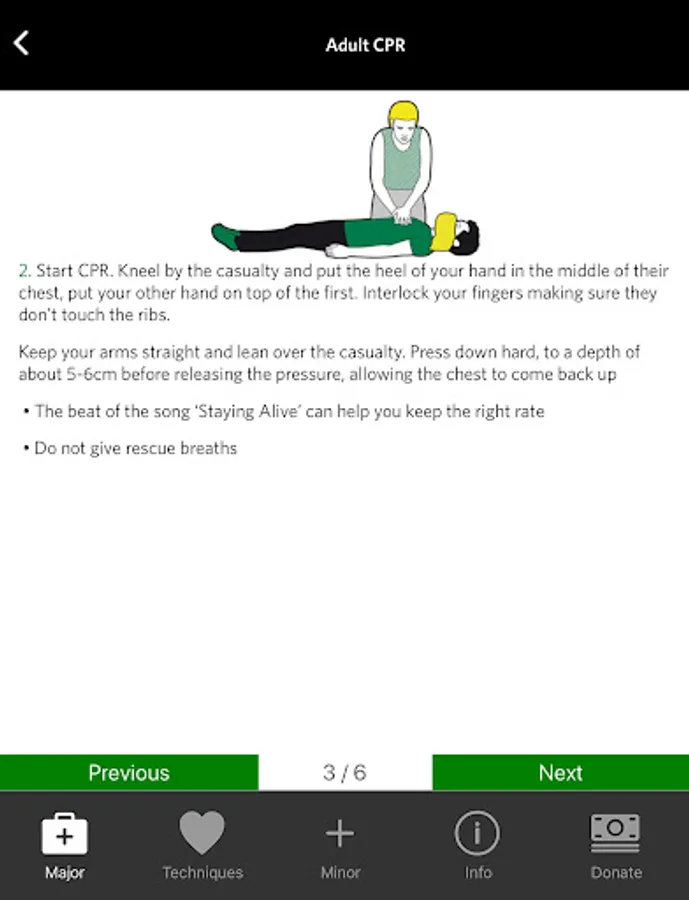 Adult CPR

2. Start CPR. Kneel by the casualty and put the heel of your hand in the middle of their chest, put your other hand on top of the first. Interlock your fingers making sure they don't touch the ribs.

Keep your arms straight and lean over the casualty. Press down hard, to a depth of about 5-6cm before releasing the pressure, allowing the chest to come back up

• The beat of the song 'Staying Alive' can help you keep the right rate

• Do not give rescue breaths

Previous
3 / 6
Next

Major
Techniques
Minor
Info
Donate