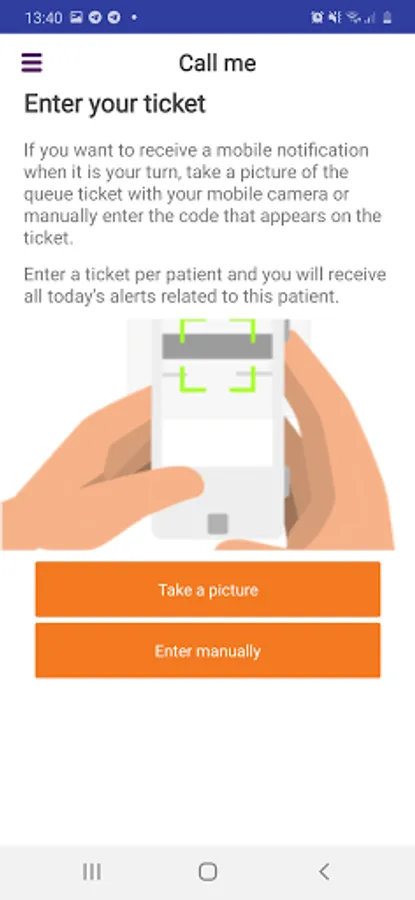 13:40

Call me

Enter your ticket

If you want to receive a mobile notification when it is your turn, take a picture of the queue ticket with your mobile camera or manually enter the code that appears on the ticket.

Enter a ticket per patient and you will receive all today's alerts related to this patient.

Take a picture

Enter manually