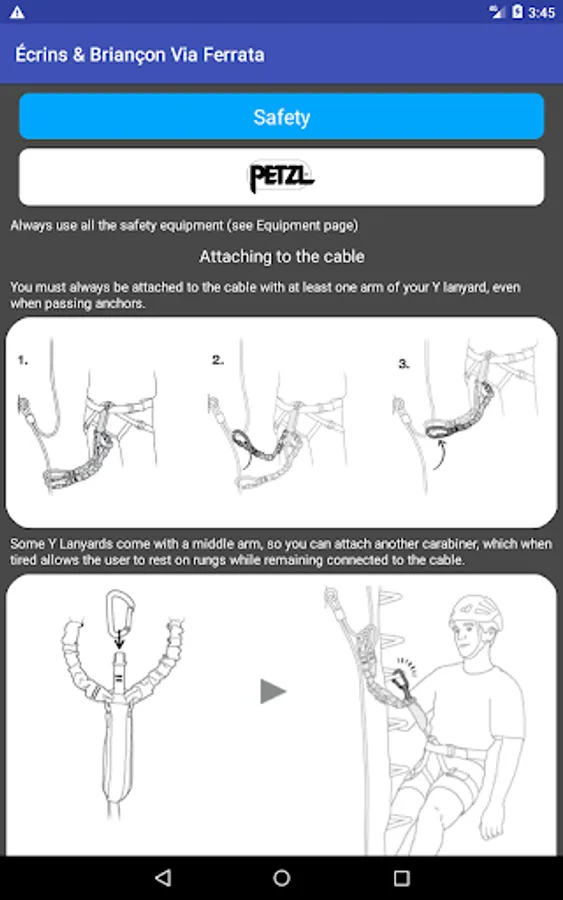 3:45

Écrins & Briançon Via Ferrata

Safety

PETZL

Always use all the safety equipment (see Equipment page)

Attaching to the cable

You must always be attached to the cable with at least one arm of your Y lanyard, even when passing anchors.

1.

2.

3.

Some Y Lanyards come with a middle arm, so you can attach another carabiner, which when tired allows the user to rest on rungs while remaining connected to the cable.