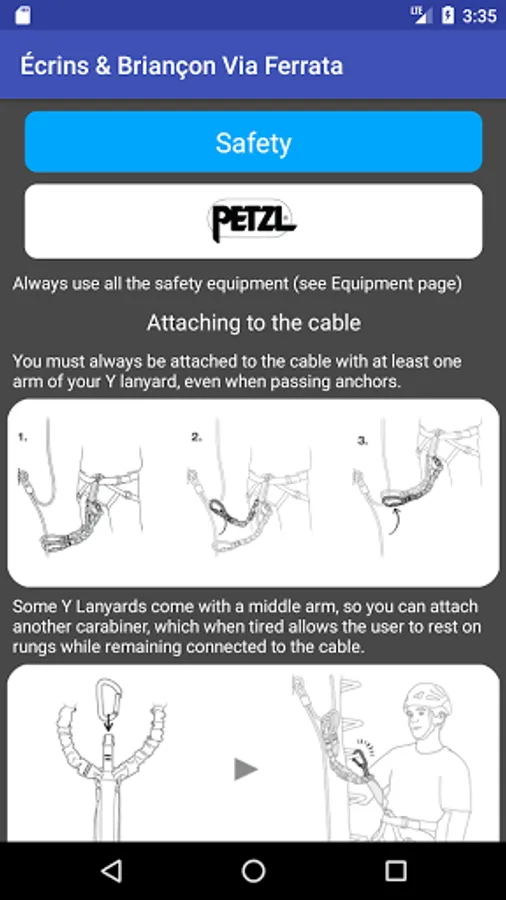 LTE 3:35

Écrins & Briançon Via Ferrata

Safety

PETZL

Always use all the safety equipment (see Equipment page)

Attaching to the cable

You must always be attached to the cable with at least one arm of your Y lanyard, even when passing anchors.

1.

2.

3.

Some Y Lanyards come with a middle arm, so you can attach another carabiner, which when tired allows the user to rest on rungs while remaining connected to the cable.