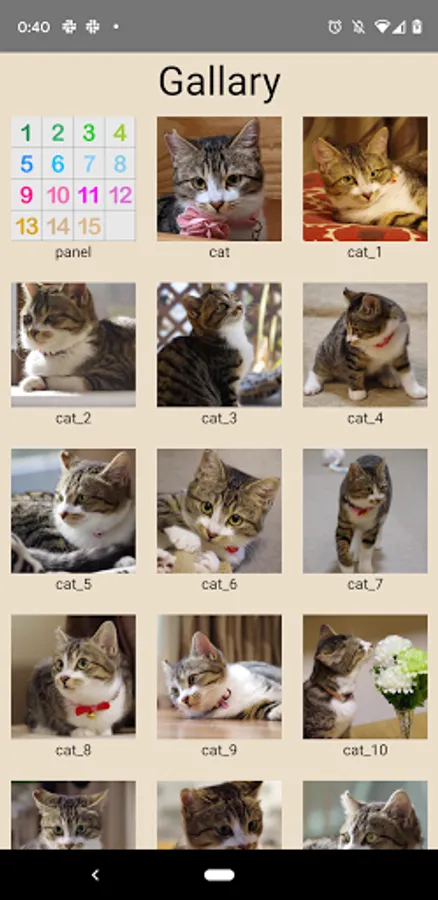 0:40

Gallary

| 1 | 2 | 3 | 4 |
|---|---|---|---|
| 5 | 6 | 7 | 8 |
| 9 | 10 | 11 | 12 |
| 13 | 14 | 15 | |

panel

cat

cat_1

cat_2

cat_3

cat_4

cat_5

cat_6

cat_7

cat_8

cat_9

cat_10