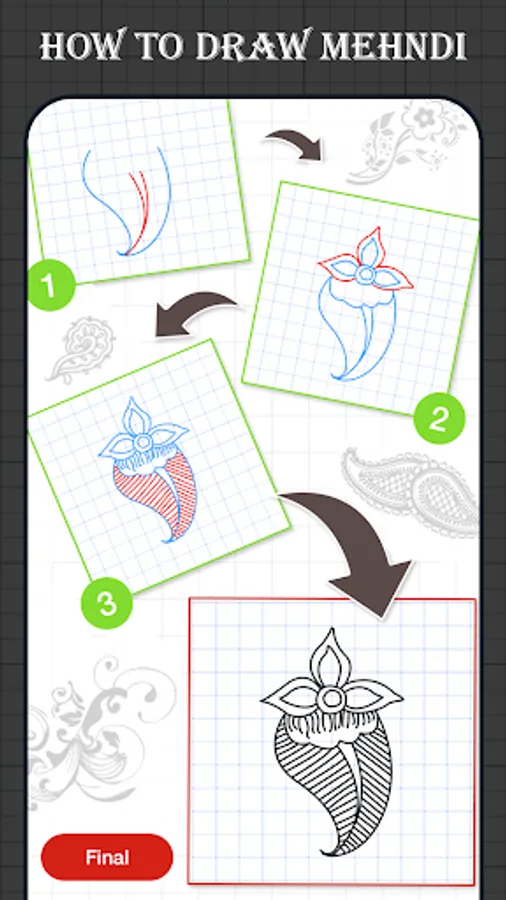 HOW TO DRAW MEHNDI

1

2

3

Final