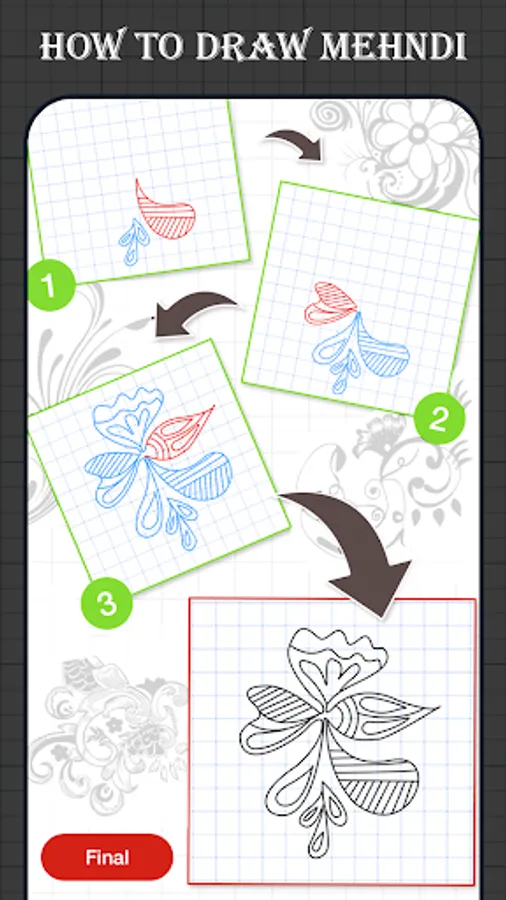 HOW TO DRAW MEHNDI

1

2

3

Final