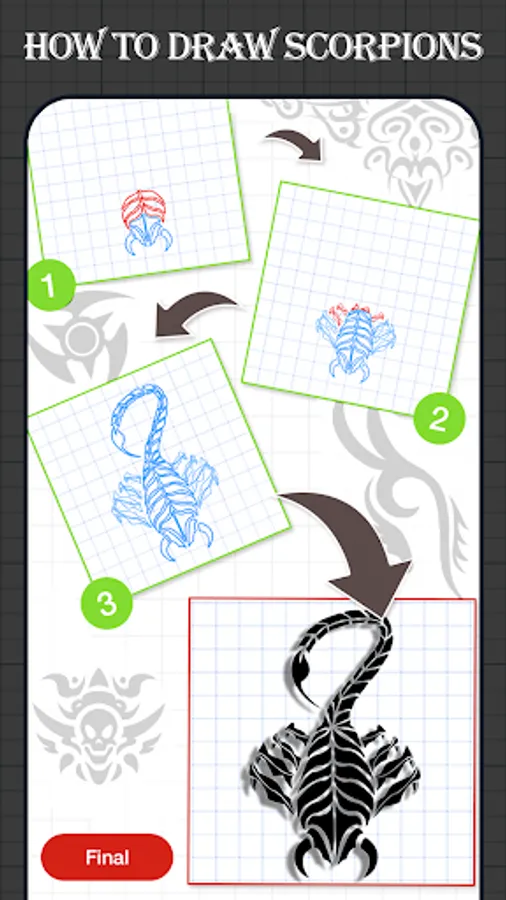 HOW TO DRAW SCORPIONS

1

2

3

Final