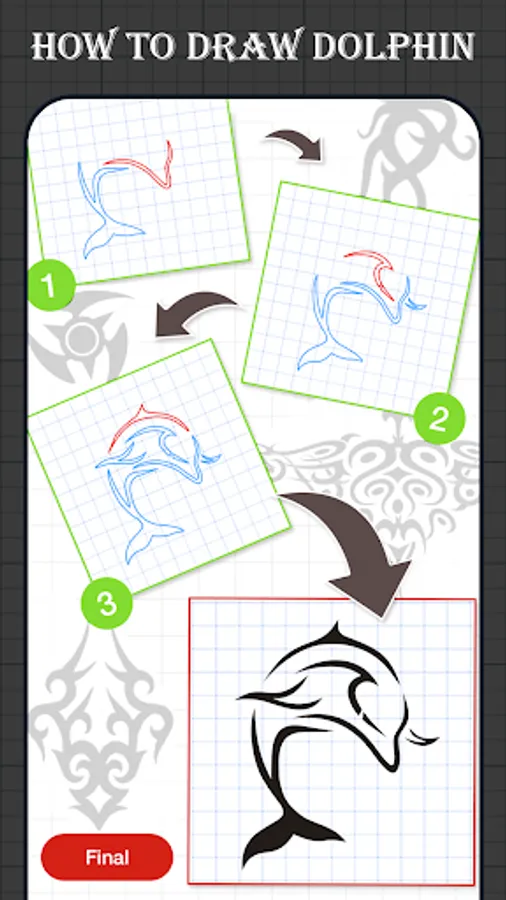 HOW TO DRAW DOLPHIN

1

2

3

Final