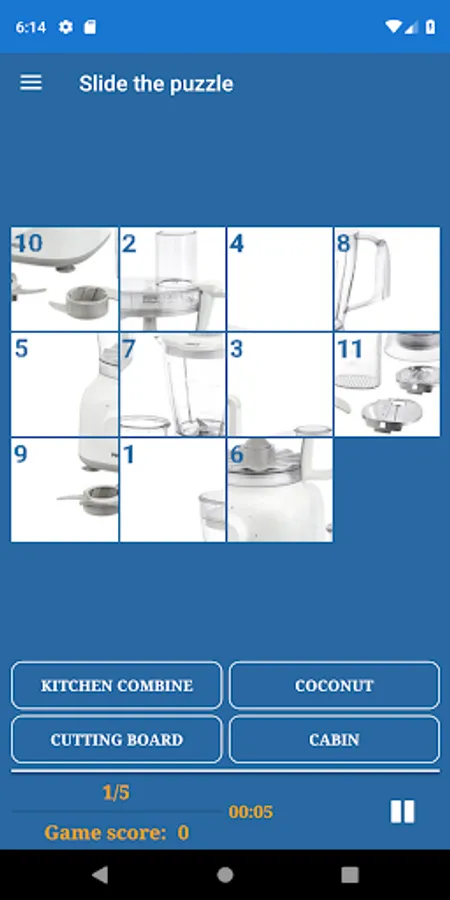 6:14

Slide the puzzle

10 2 4 8
5 7 3 11
9 1 6

KITCHEN COMBINE
COCONUT
CUTTING BOARD
CABIN

1/5
00:05
Game score: 0