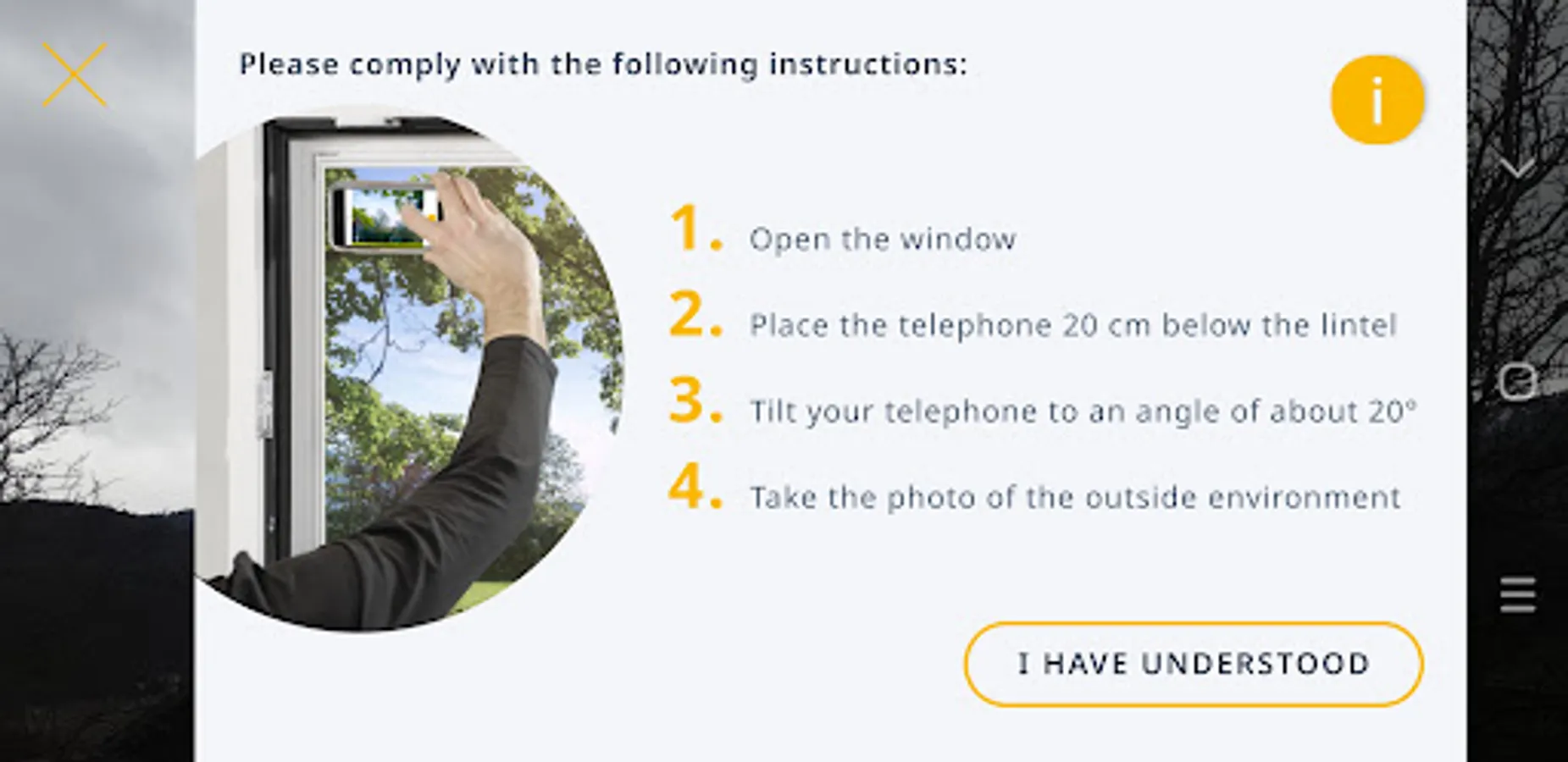 Please comply with the following instructions:

i

1. Open the window

2. Place the telephone 20 cm below the lintel

3. Tilt your telephone to an angle of about 20°

4. Take the photo of the outside environment

I HAVE UNDERSTOOD