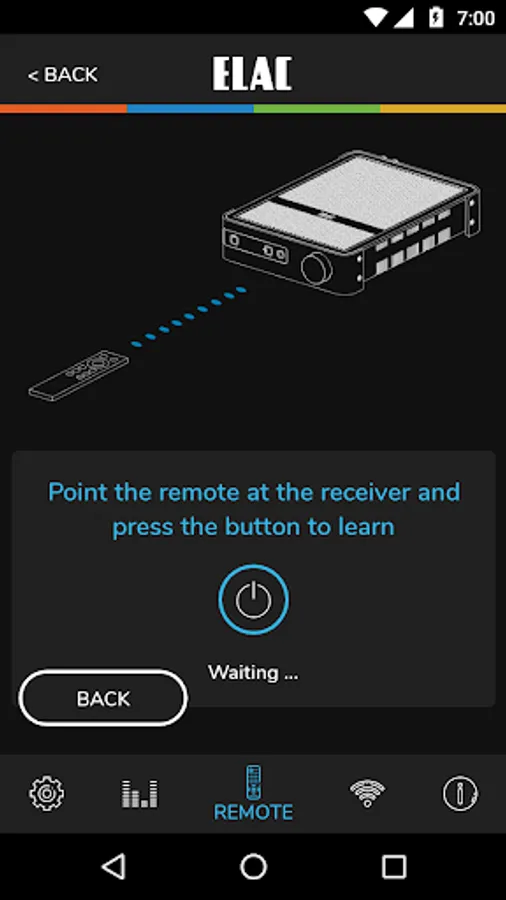 7:00

< BACK

ELAC

Point the remote at the receiver and press the button to learn

Waiting ...

BACK

REMOTE