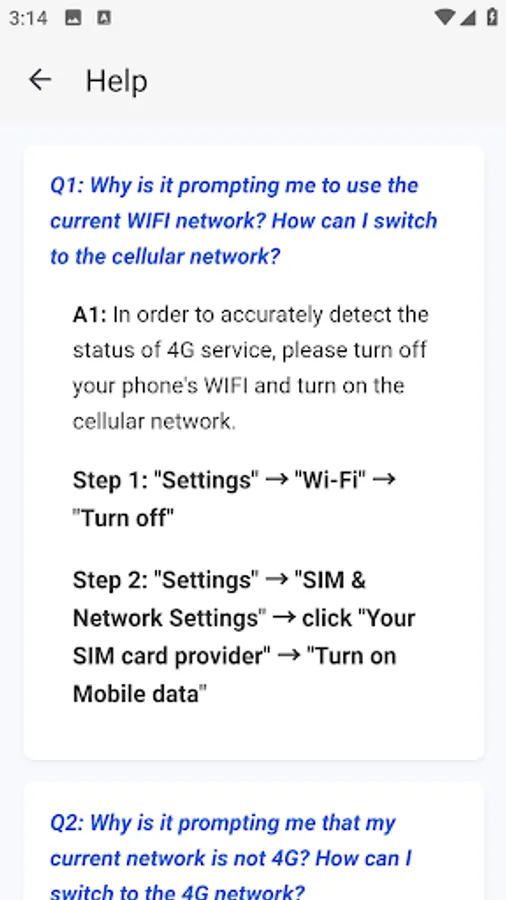 3:14

Help

Q1: Why is it prompting me to use the current WIFI network? How can I switch to the cellular network?

A1: In order to accurately detect the status of 4G service, please turn off your phone's WIFI and turn on the cellular network.

Step 1: "Settings" → "Wi-Fi" → "Turn off"

Step 2: "Settings" → "SIM & Network Settings" → click "Your SIM card provider" → "Turn on Mobile data"

Q2: Why is it prompting me that my current network is not 4G? How can I switch to the 4G network?