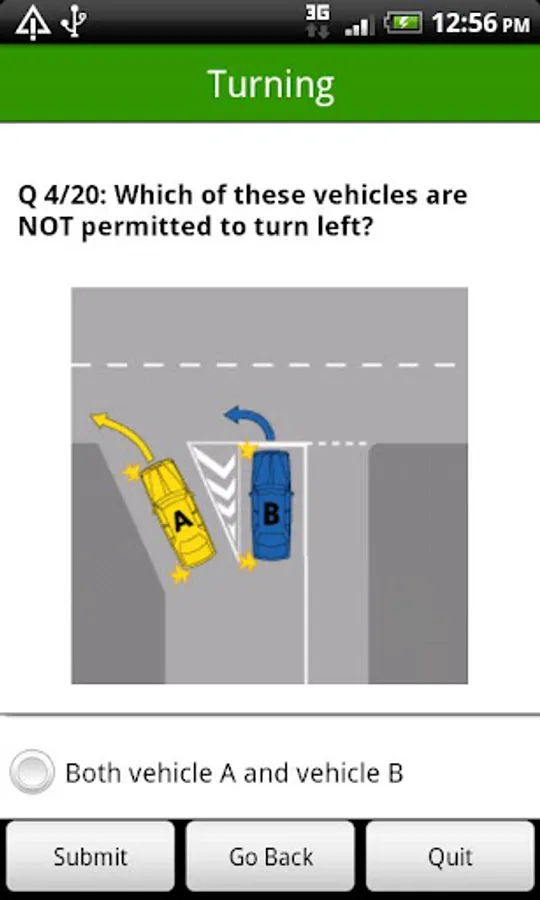 3G 12:56 PM

Turning

Q 4/20: Which of these vehicles are NOT permitted to turn left?

A

B

Both vehicle A and vehicle B

Submit

Go Back

Quit