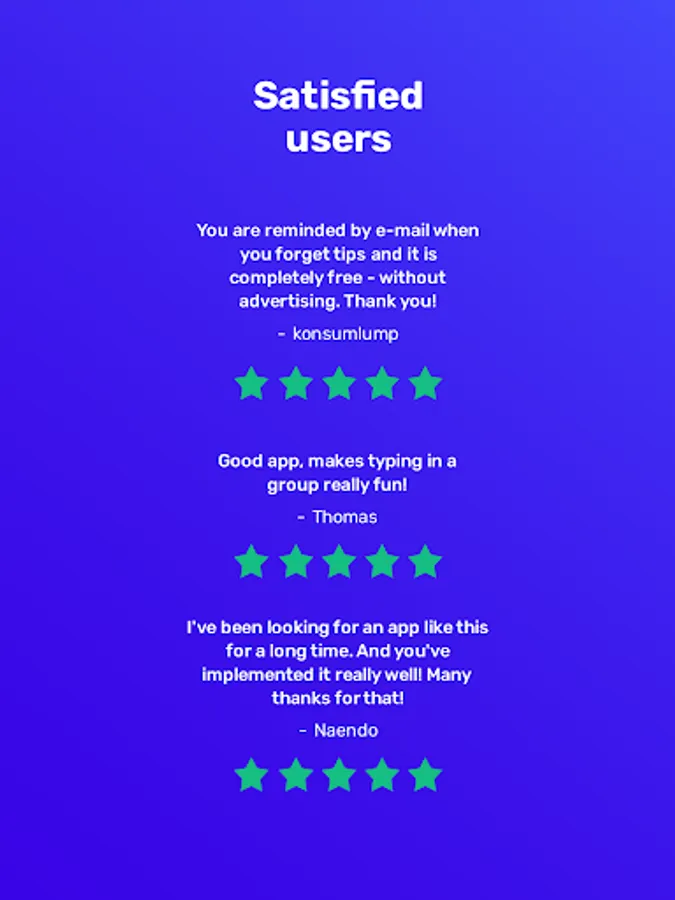 Satisfied users

You are reminded by e-mail when you forget tips and it is completely free - without advertising. Thank you!

- konsumlump

Good app, makes typing in a group really fun!

- Thomas

I've been looking for an app like this for a long time. And you've implemented it really well! Many thanks for that!

- Naendo