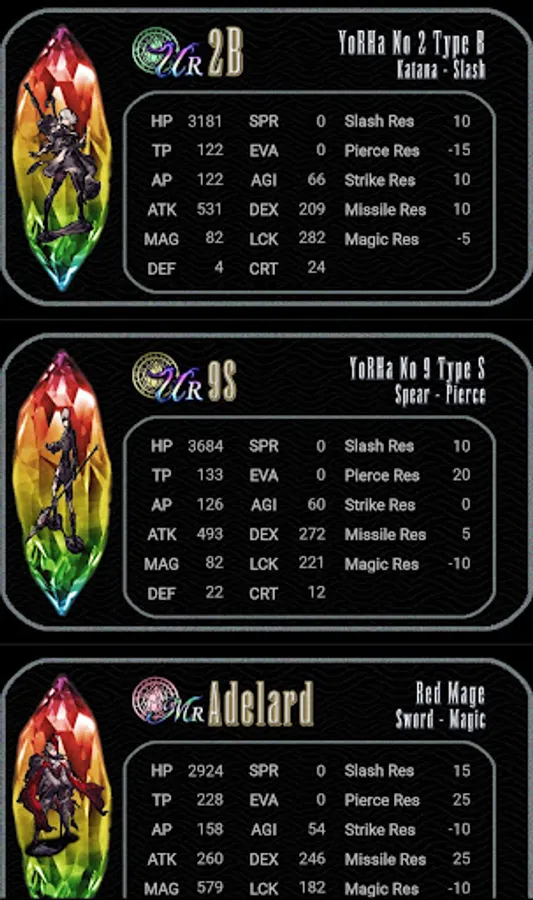 UR 2B
YoRHa No 2 Type B
Katana - Slash

| HP | 3181 | SPR | 0 | Slash Res | 10 |
|---|---|---|---|---|---|
| TP | 122 | EVA | 0 | Pierce Res | -15 |
| AP | 122 | AGI | 66 | Strike Res | 10 |
| ATK | 531 | DEX | 209 | Missile Res | 10 |
| MAG | 82 | LCK | 282 | Magic Res | -5 |
| DEF | 4 | CRT | 24 | | |

UR 9S
YoRHa No 9 Type S
Spear - Pierce

| HP | 3684 | SPR | 0 | Slash Res | 10 |
|---|---|---|---|---|---|
| TP | 133 | EVA | 0 | Pierce Res | 20 |
| AP | 126 | AGI | 60 | Strike Res | 0 |
| ATK | 493 | DEX | 272 | Missile Res | 5 |
| MAG | 82 | LCK | 221 | Magic Res | -10 |
| DEF | 22 | CRT | 12 | | |

MR Adelard
Red Mage
Sword - Magic

| HP | 2924 | SPR | 0 | Slash Res | 15 |
|---|---|---|---|---|---|
| TP | 228 | EVA | 0 | Pierce Res | 25 |
| AP | 158 | AGI | 54 | Strike Res | -10 |
| ATK | 260 | DEX | 246 | Missile Res | 25 |
| MAG | 579 | LCK | 182 | Magic Res | -10 |