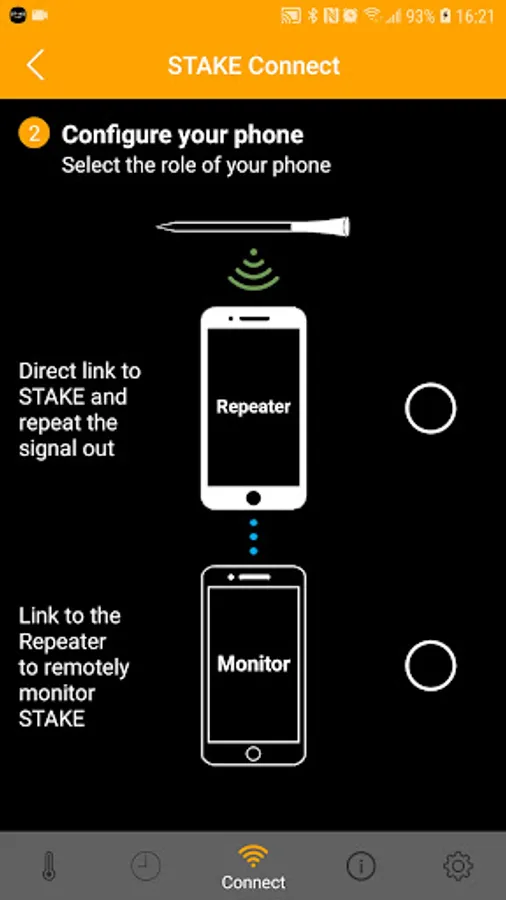 93% 16:21

STAKE Connect

2 Configure your phone
Select the role of your phone

Direct link to STAKE and repeat the signal out

Repeater

Link to the Repeater to remotely monitor STAKE

Monitor

Connect