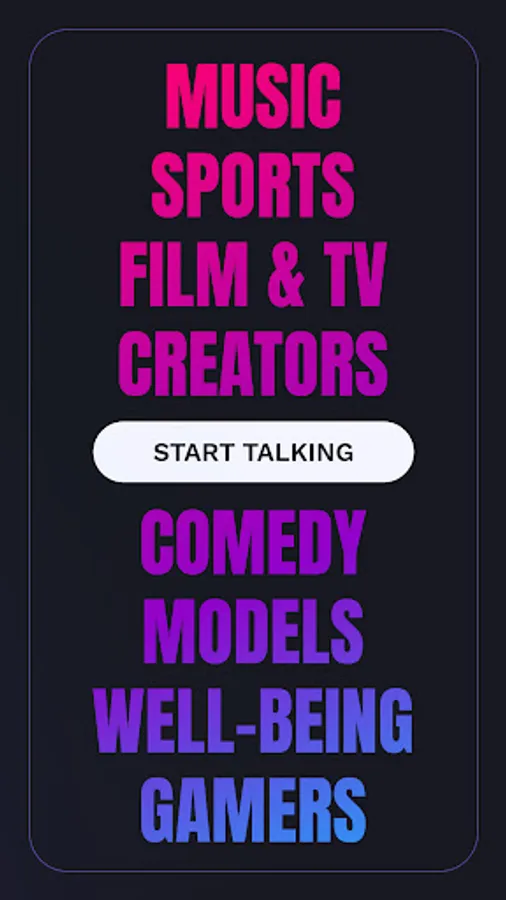 MUSIC
SPORTS
FILM & TV
CREATORS

START TALKING

COMEDY
MODELS
WELL-BEING
GAMERS