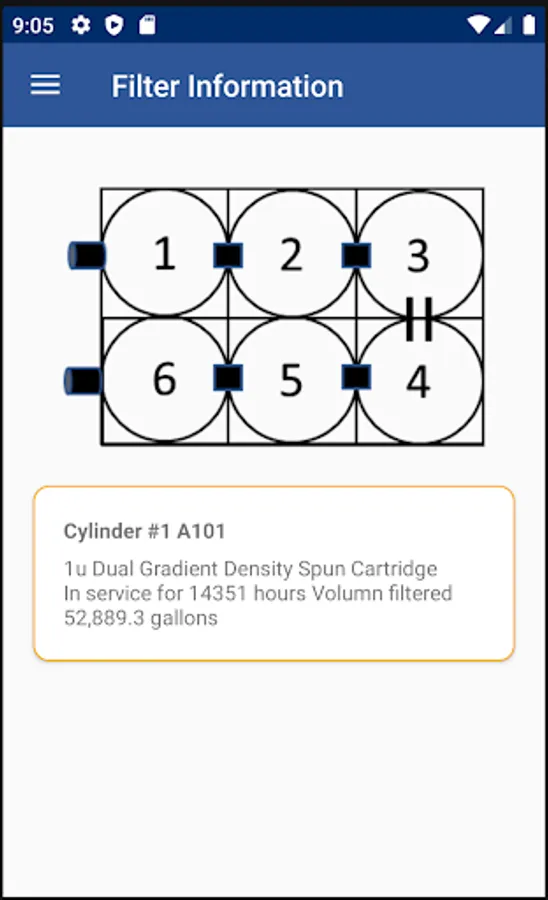 9:05

Filter Information

1 2 3
6 5 4

Cylinder #1 A101

1u Dual Gradient Density Spun Cartridge
In service for 14351 hours Volumn filtered 52,889.3 gallons