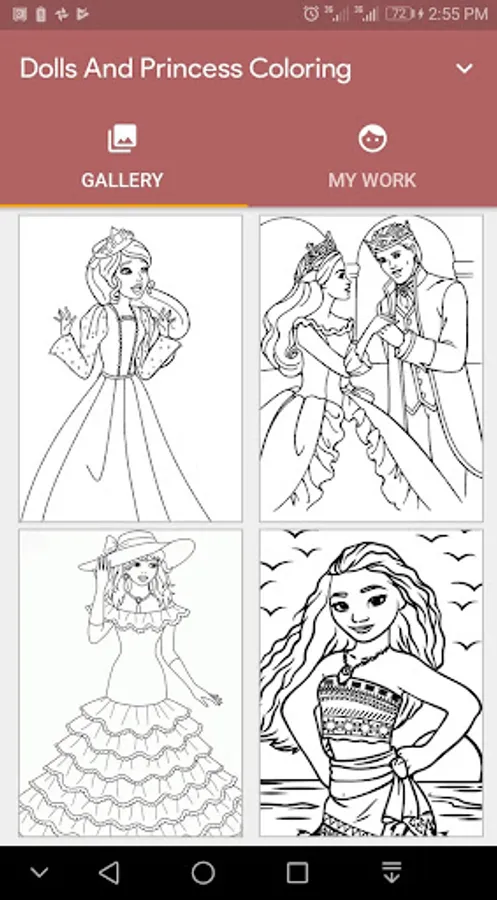 72 2:55 PM

Dolls And Princess Coloring

GALLERY

MY WORK