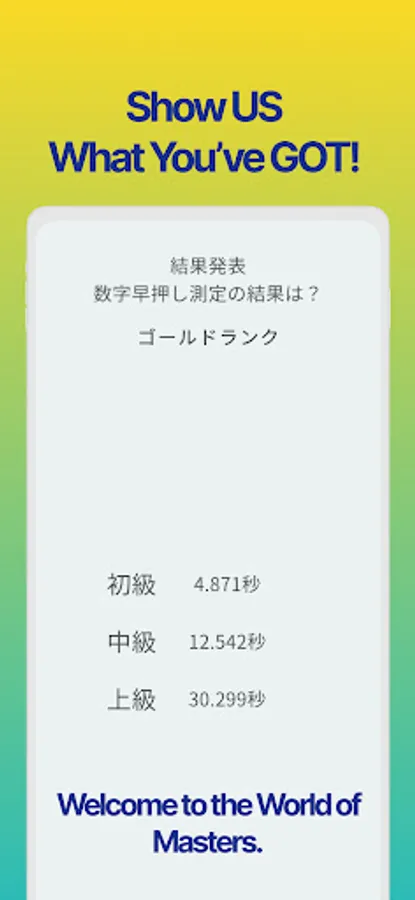 Show US
What You've GOT!

結果発表
数字早押し測定の結果は？

ゴールドランク

初級 4.871秒

中級 12.542秒

上級 30.299秒

Welcome to the World of Masters.