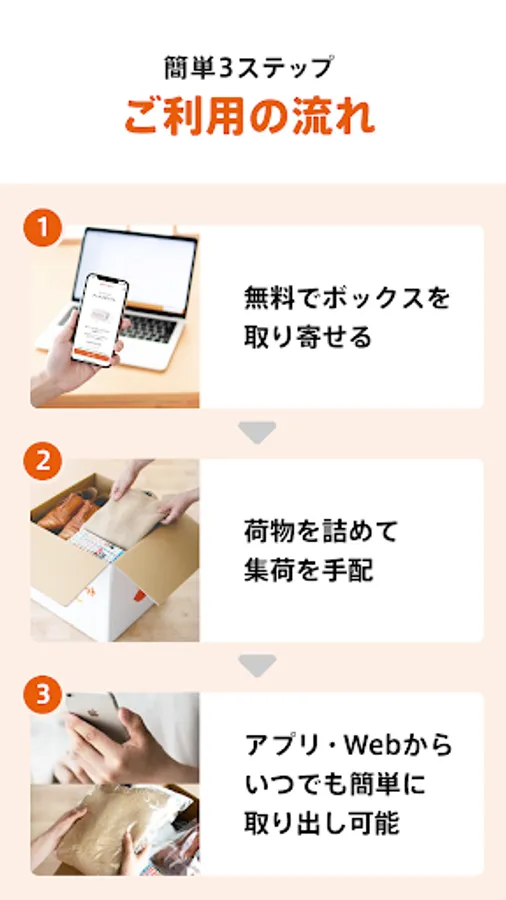 簡単3ステップ
ご利用の流れ

1
無料でボックスを取り寄せる

2
荷物を詰めて集荷を手配

3
アプリ・Webからいつでも簡単に取り出し可能