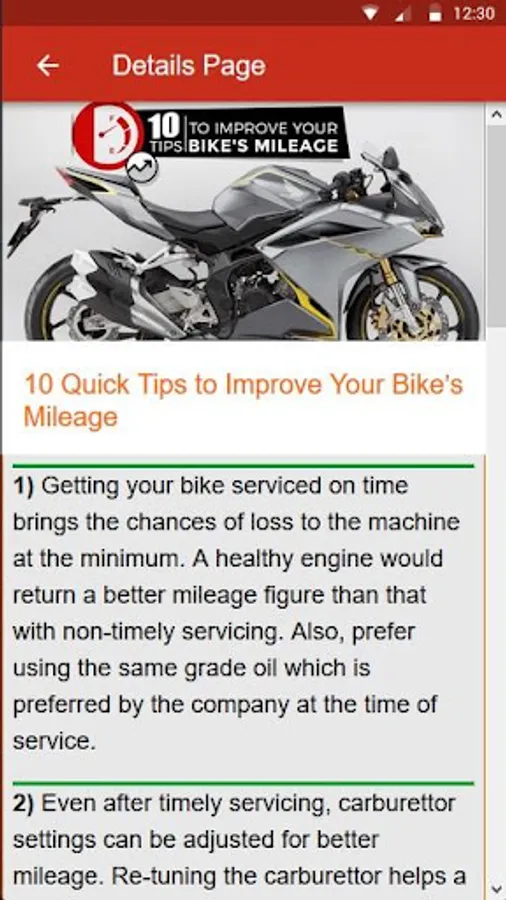 12:30

Details Page

10 TIPS TO IMPROVE YOUR BIKE'S MILEAGE

10 Quick Tips to Improve Your Bike's Mileage

1) Getting your bike serviced on time brings the chances of loss to the machine at the minimum. A healthy engine would return a better mileage figure than that with non-timely servicing. Also, prefer using the same grade oil which is preferred by the company at the time of service.

2) Even after timely servicing, carburettor settings can be adjusted for better mileage. Re-tuning the carburettor helps a