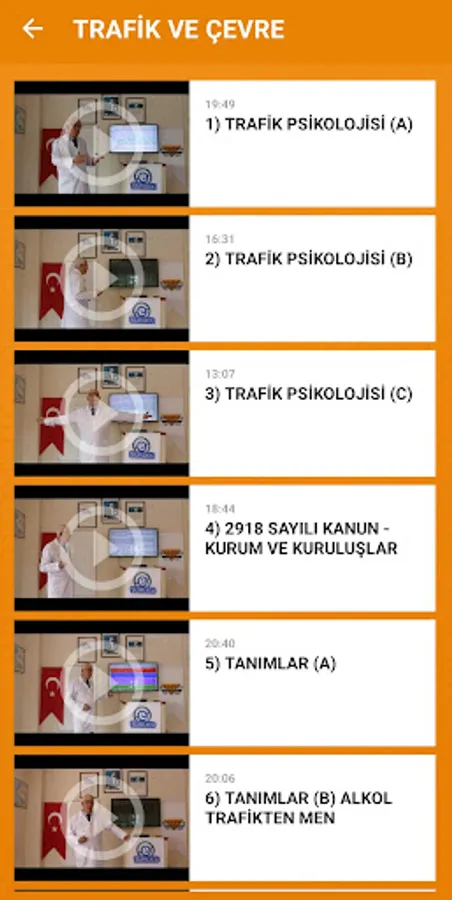 TRAFİK VE ÇEVRE

19:49
1) TRAFİK PSİKOLOJİSİ (A)

16:31
2) TRAFİK PSİKOLOJİSİ (B)

13:07
3) TRAFİK PSİKOLOJİSİ (C)

18:44
4) 2918 SAYILI KANUN - KURUM VE KURULUŞLAR

20:40
5) TANIMLAR (A)

20:06
6) TANIMLAR (B) ALKOL TRAFİKTEN MEN