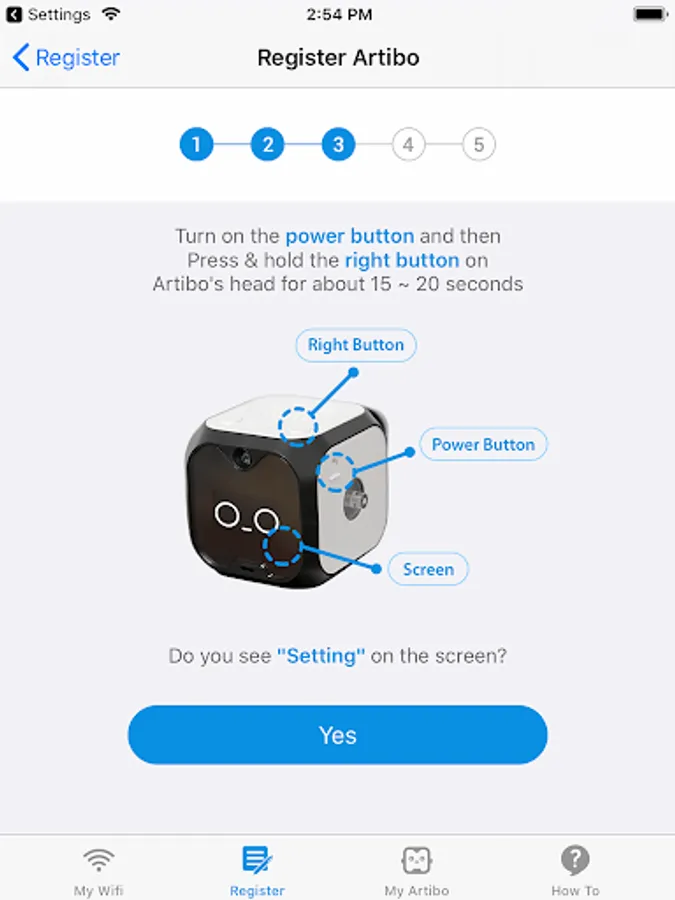 Settings 2:54 PM

Register Register Artibo

1 2 3 4 5

Turn on the power button and then Press & hold the right button on Artibo's head for about 15 ~ 20 seconds

Right Button

Power Button

Screen

Do you see "Setting" on the screen?

Yes

My Wifi Register My Artibo How To