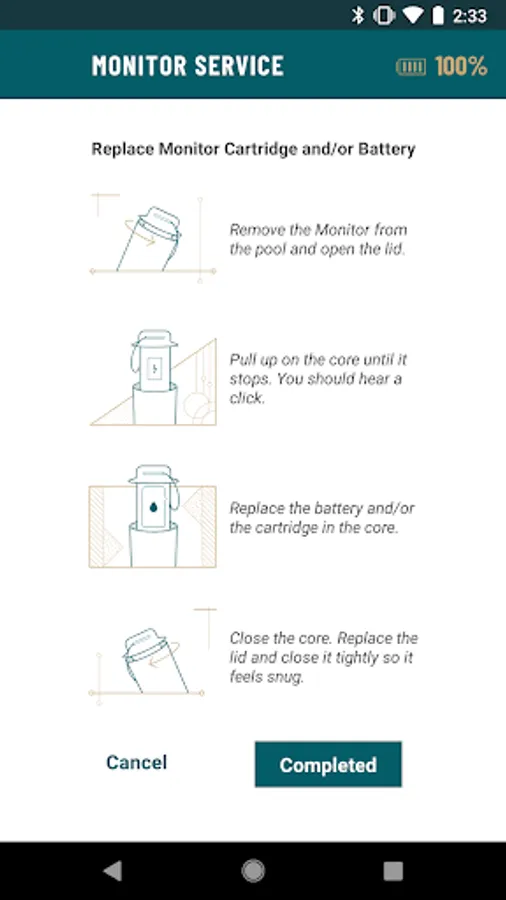 2:33

MONITOR SERVICE

100%

Replace Monitor Cartridge and/or Battery

Remove the Monitor from the pool and open the lid.

Pull up on the core until it stops. You should hear a click.

Replace the battery and/or the cartridge in the core.

Close the core. Replace the lid and close it tightly so it feels snug.

Cancel

Completed