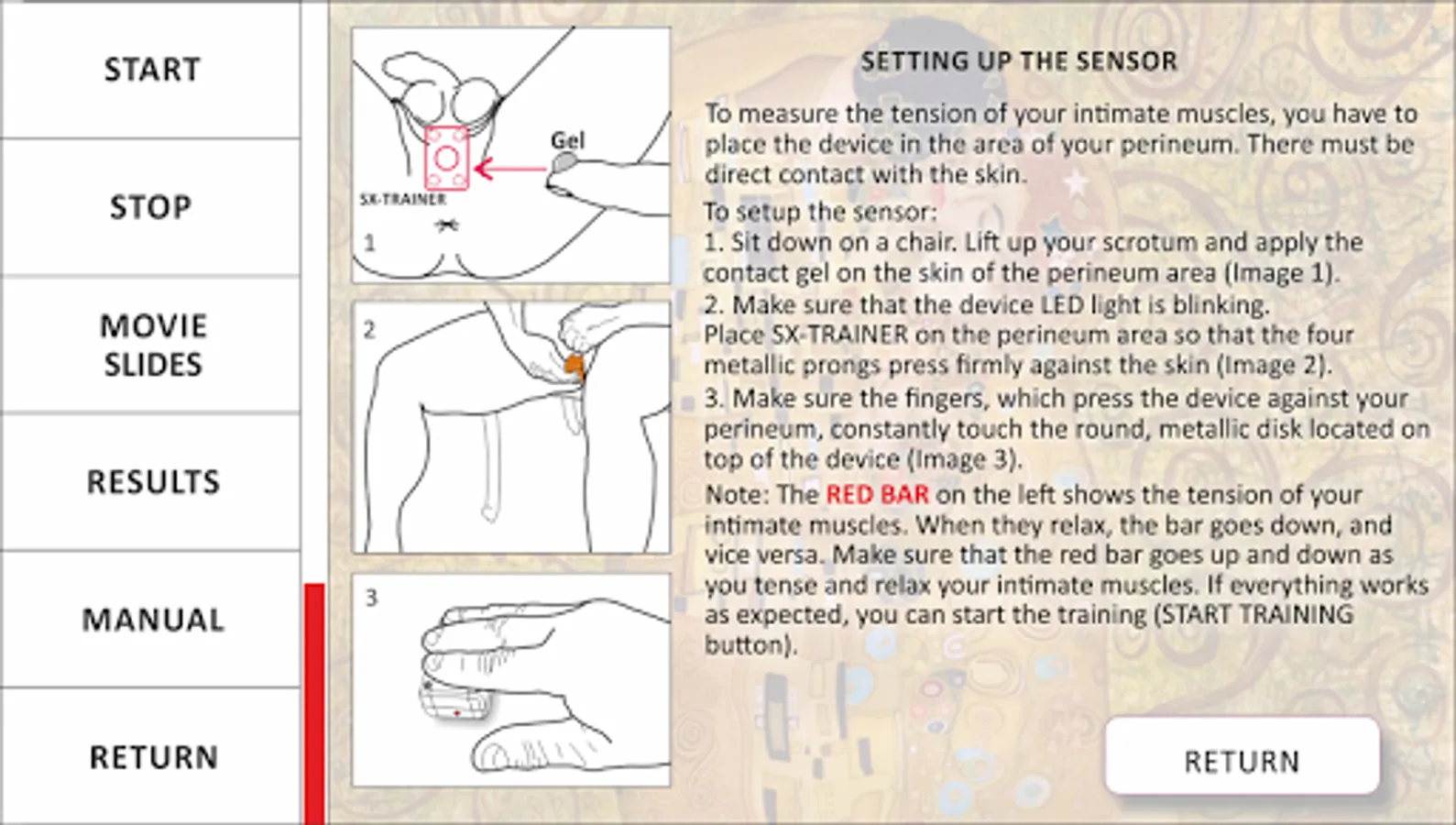 START

STOP

MOVIE SLIDES

RESULTS

MANUAL

RETURN

Gel

SX-TRAINER

1

2

3

SETTING UP THE SENSOR

To measure the tension of your intimate muscles, you have to place the device in the area of your perineum. There must be direct contact with the skin.

To setup the sensor:
1. Sit down on a chair. Lift up your scrotum and apply the contact gel on the skin of the perineum area (Image 1).
2. Make sure that the device LED light is blinking.
Place SX-TRAINER on the perineum area so that the four metallic prongs press firmly against the skin (Image 2).
3. Make sure the fingers, which press the device against your perineum, constantly touch the round, metallic disk located on top of the device (Image 3).
Note: The RED BAR on the left shows the tension of your intimate muscles. When they relax, the bar goes down, and vice versa. Make sure that the red bar goes up and down as you tense and relax your intimate muscles. If everything works as expected, you can start the training (START TRAINING button).

RETURN