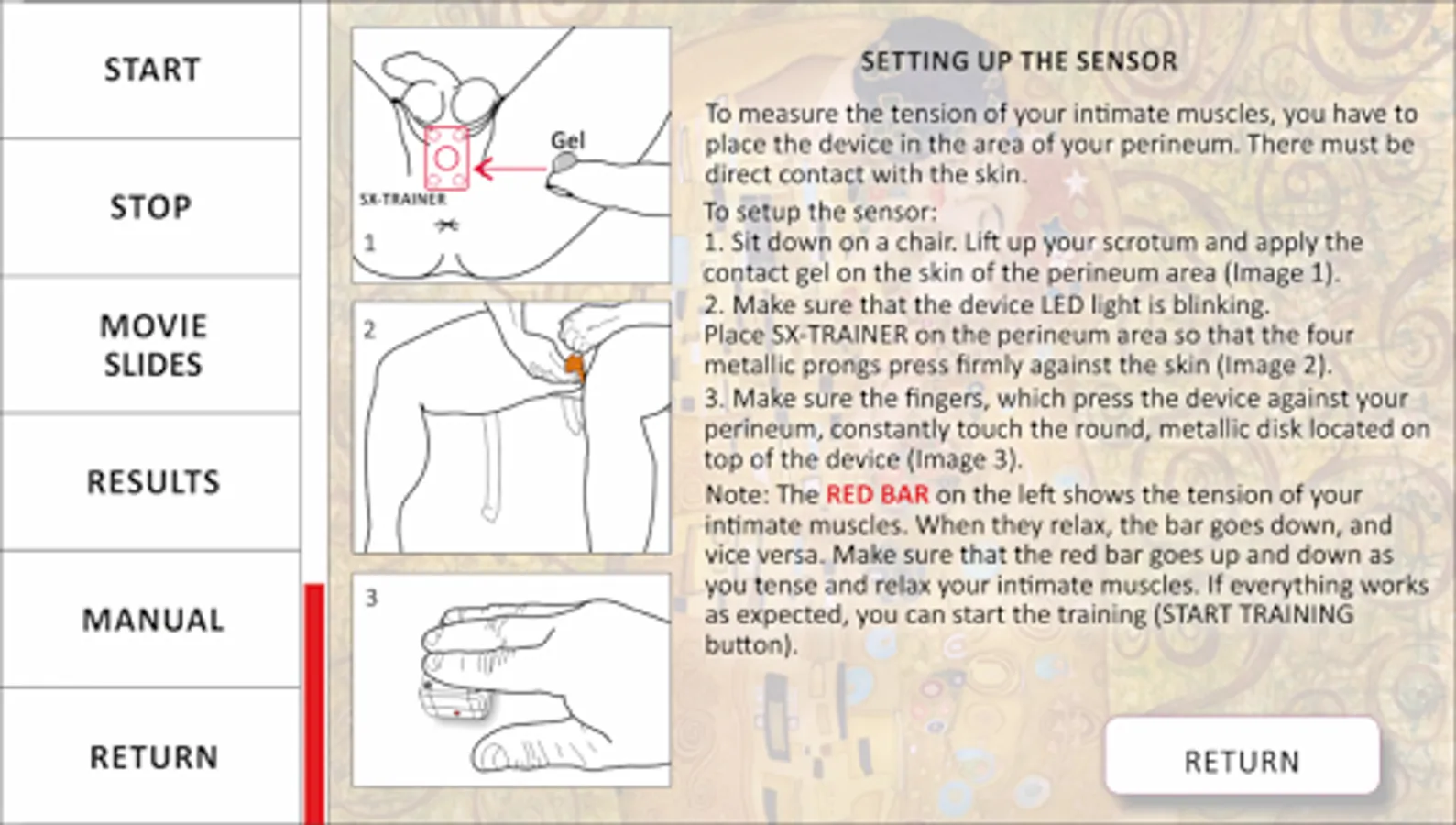 START

STOP

MOVIE SLIDES

RESULTS

MANUAL

RETURN

Gel

SX-TRAINER

1

2

3

SETTING UP THE SENSOR

To measure the tension of your intimate muscles, you have to place the device in the area of your perineum. There must be direct contact with the skin.

To setup the sensor:
1. Sit down on a chair. Lift up your scrotum and apply the contact gel on the skin of the perineum area (Image 1).
2. Make sure that the device LED light is blinking. Place SX-TRAINER on the perineum area so that the four metallic prongs press firmly against the skin (Image 2).
3. Make sure the fingers, which press the device against your perineum, constantly touch the round, metallic disk located on top of the device (Image 3).
Note: The RED BAR on the left shows the tension of your intimate muscles. When they relax, the bar goes down, and vice versa. Make sure that the red bar goes up and down as you tense and relax your intimate muscles. If everything works as expected, you can start the training (START TRAINING button).

RETURN