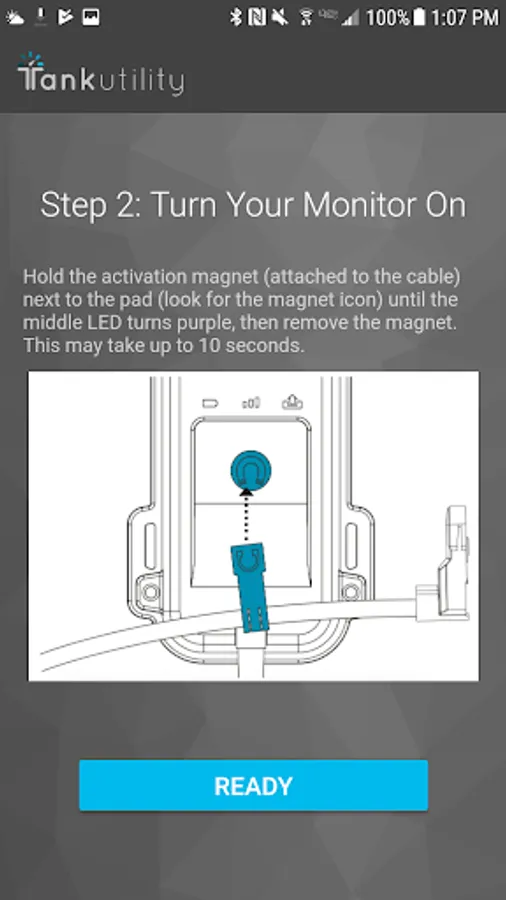 100% 1:07 PM

Tankutility

Step 2: Turn Your Monitor On

Hold the activation magnet (attached to the cable) next to the pad (look for the magnet icon) until the middle LED turns purple, then remove the magnet. This may take up to 10 seconds.

READY