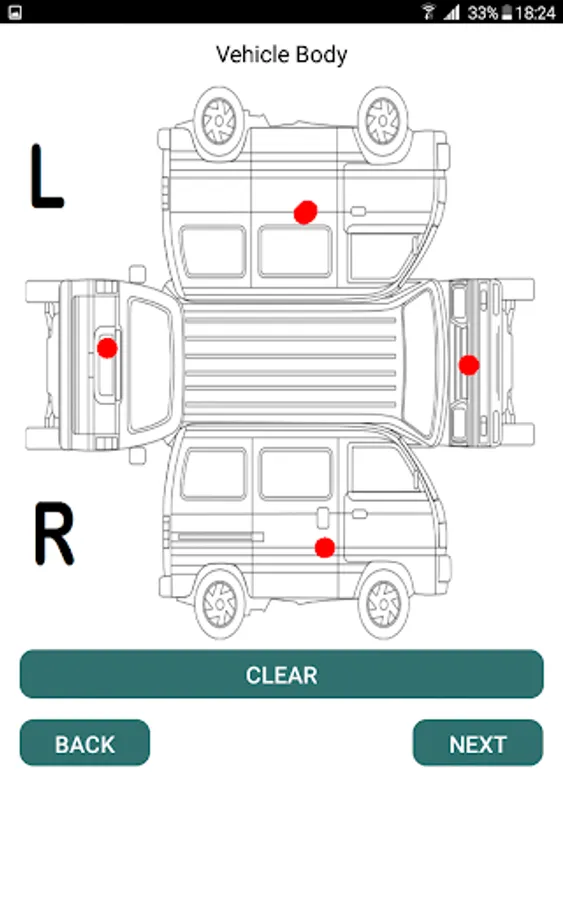 33% 18:24

Vehicle Body

L

R

CLEAR

BACK

NEXT